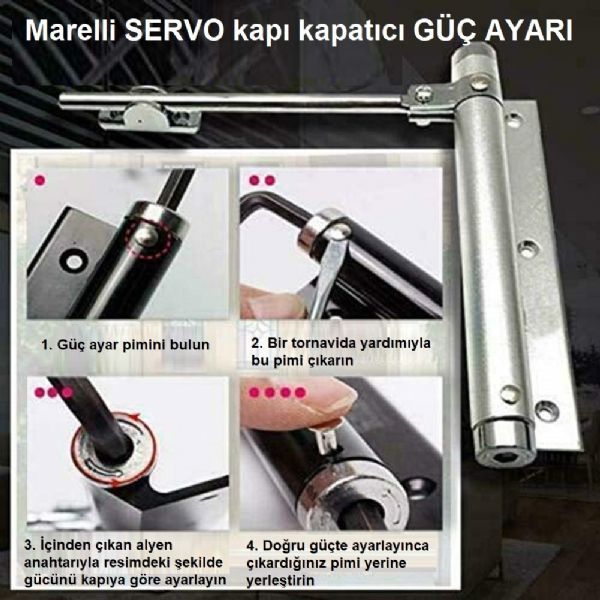 Marelli SERVO kapı kapatıcı GÜÇ AYARI

1. Güç ayar pimini bulun

2. Bir tornavida yardımıyla bu pimi çıkarın

3. İçinden çıkan alyen anahtarıyla resimdeki şekilde gücünü kapıya göre ayarlayın

4. Doğru güçte ayarlayınca çıkardığınız pimi yerine yerleştirin